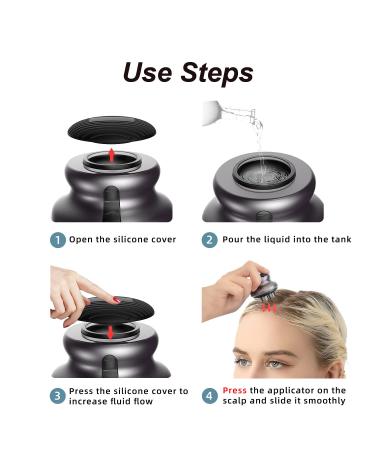 Use Steps

1 Open the silicone cover

2 Pour the liquid into the tank

3 Press the silicone cover to increase fluid flow

4 Press the applicator on the scalp and slide it smoothly