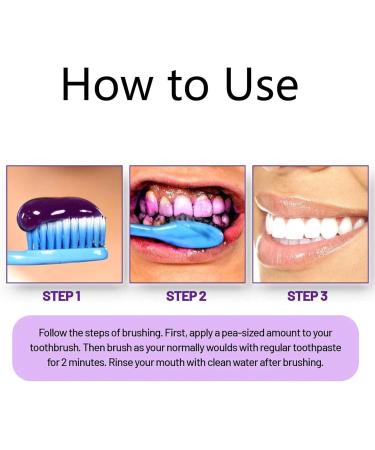 How to Use

STEP 1

STEP 2

STEP 3

Follow the steps of brushing. First, apply a pea-sized amount to your toothbrush. Then brush as your normally woulds with regular toothpaste for 2 minutes. Rinse your mouth with clean water after brushing.