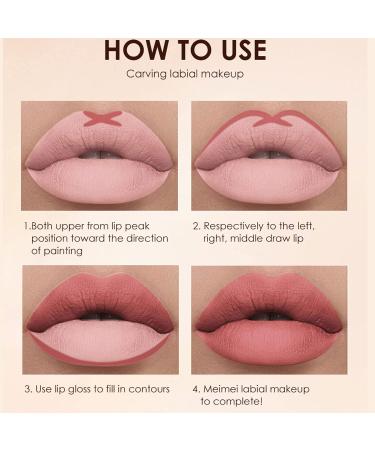 HOW TO USE
Carving labial makeup

1.Both upper from lip peak position toward the direction of painting

2. Respectively to the left, right, middle draw lip

3. Use lip gloss to fill in contours

4. Meimei labial makeup to complete!