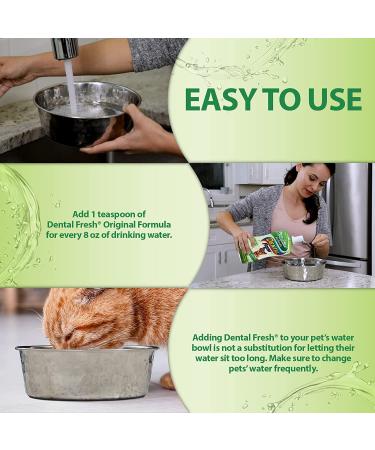 EASY TO USE

Add 1 teaspoon of Dental Fresh® Original Formula for every 8 oz of drinking water.

Adding Dental Fresh® to your pet's water bowl is not a substitution for letting their water sit too long. Make sure to change pets' water frequently.