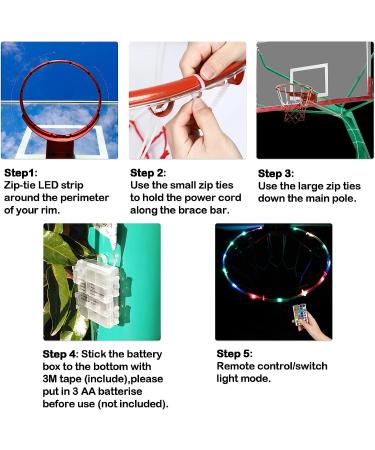 Step1:
Zip-tie LED strip around the perimeter of your rim.

Step 2:
Use the small zip ties to hold the power cord along the brace bar.

Step 3:
Use the large zip ties down the main pole.

Step 4: Stick the battery box to the bottom with 3M tape (include),please put in 3 AA batterise before use (not included).

Step 5:
Remote control/switch light mode.