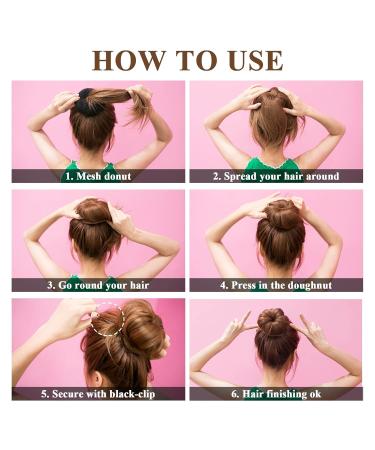 HOW TO USE

1. Mesh donut

2. Spread your hair around

3. Go round your hair

4. Press in the doughnut

5. Secure with black-clip

6. Hair finishing ok