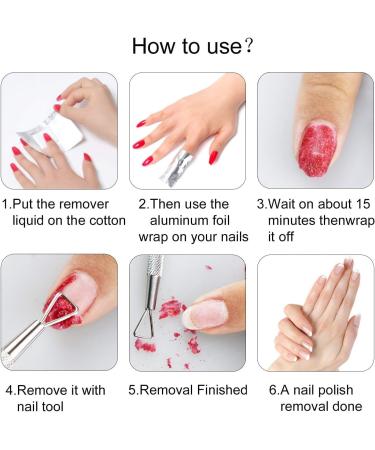 How to use?

1.Put the remover liquid on the cotton

2.Then use the aluminum foil wrap on your nails

3.Wait on about 15 minutes thenwrap it off

4.Remove it with nail tool

5.Removal Finished

6.A nail polish removal done