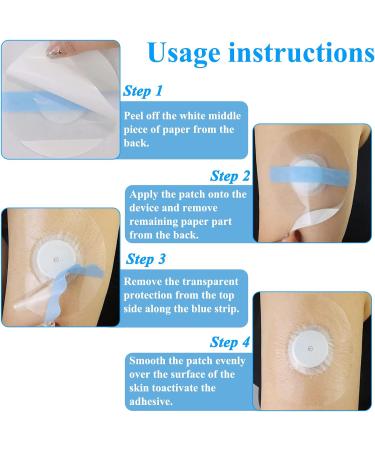 Usage instructions

Step 1

Peel off the white middle piece of paper from the back.

Step 2

Apply the patch onto the device and remove remaining paper part from the back.

Step 3

Remove the transparent protection from the top side along the blue strip.

Step 4

Smooth the patch evenly over the surface of the skin toactivate the adhesive.