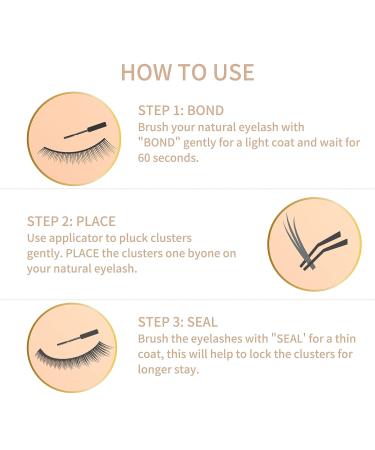 HOW TO USE

STEP 1: BOND
Brush your natural eyelash with "BOND" gently for a light coat and wait for 60 seconds.

STEP 2: PLACE
Use applicator to pluck clusters gently. PLACE the clusters one byone on your natural eyelash.

STEP 3: SEAL
Brush the eyelashes with "SEAL' for a thin coat, this will help to lock the clusters for longer stay.