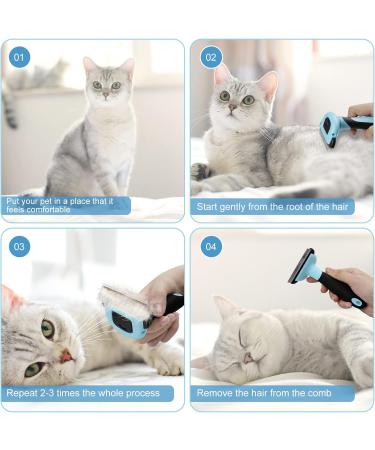 01

Put your pet in a place that it feels comfortable

02

Start gently from the root of the hair

03

Repeat 2-3 times the whole process

04

Remove the hair from the comb