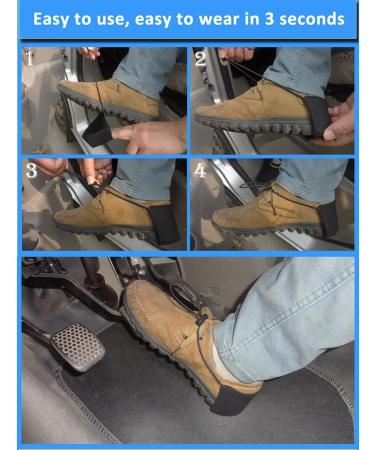 Easy to use, easy to wear in 3 seconds

1

2

3

4