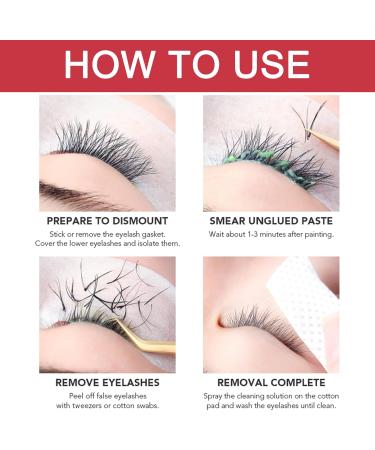 HOW TO USE

PREPARE TO DISMOUNT

Stick or remove the eyelash gasket. Cover the lower eyelashes and isolate them.

SMEAR UNGLUED PASTE

Wait about 1-3 minutes after painting.

REMOVE EYELASHES

Peel off false eyelashes with tweezers or cotton swabs.

REMOVAL COMPLETE

Spray the cleaning solution on the cotton pad and wash the eyelashes until clean.