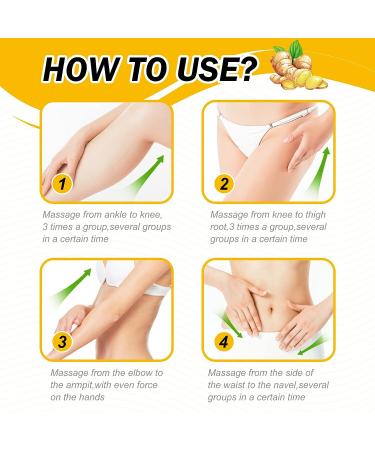 HOW TO USE?

1

Massage from ankle to knee, 3 times a group,several groups in a certain time

2

Massage from knee to thigh root,3 times a group,several groups in a certain time

3

Massage from the elbow to the armpit,with even force on the hands

4

Massage from the side of the waist to the navel,several groups in a certain time