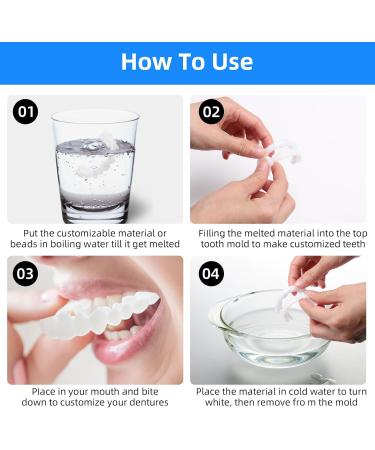 How To Use

01

Put the customizable material or beads in boiling water till it get melted

02

Filling the melted material into the top tooth mold to make customized teeth

03

Place in your mouth and bite down to customize your dentures

04

Place the material in cold water to turn white, then remove fro m the mold