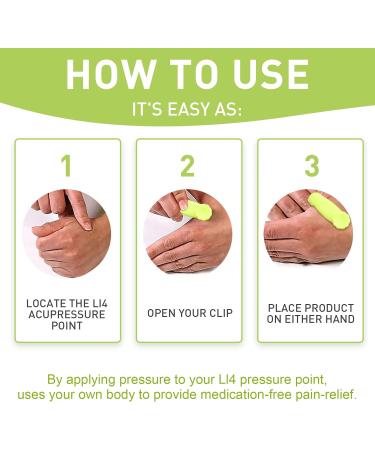 HOW TO USE

IT'S EASY AS:

1

LOCATE THE LI4 ACUPRESSURE POINT

2

OPEN YOUR CLIP

3

PLACE PRODUCT ON EITHER HAND

By applying pressure to your LI4 pressure point, uses your own body to provide medication-free pain-relief.