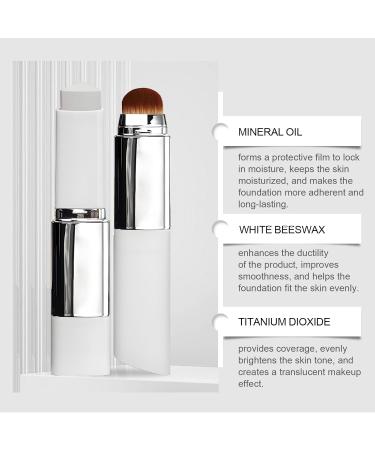 MINERAL OIL

forms a protective film to lock in moisture, keeps the skin moisturized, and makes the foundation more adherent and long-lasting.

WHITE BEESWAX

enhances the ductility of the product, improves smoothness, and helps the foundation fit the skin evenly.

TITANIUM DIOXIDE

provides coverage, evenly brightens the skin tone, and creates a translucent makeup effect.