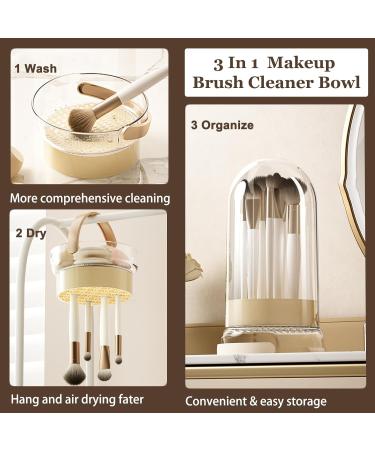 1 Wash

More comprehensive cleaning

2 Dry

Hang and air drying fater

3 In 1 Makeup Brush Cleaner Bowl

3 Organize

Convenient & easy storage