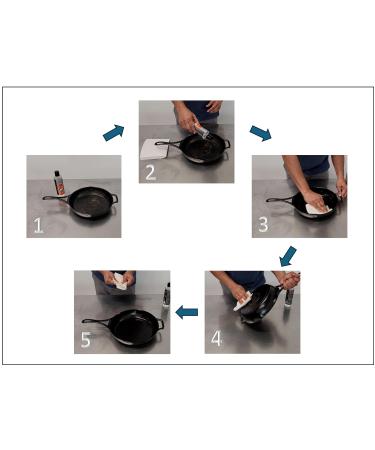 1

2

3

4

5