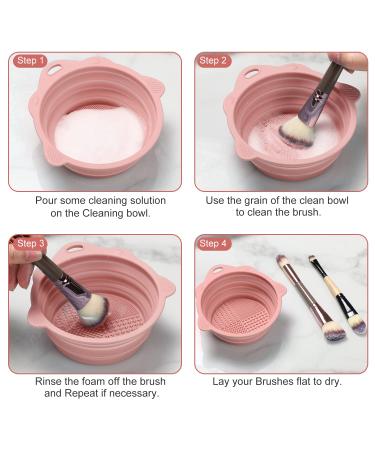 Step 1

Pour some cleaning solution on the Cleaning bowl.

Step 2

Use the grain of the clean bowl to clean the brush.

Step 3

Rinse the foam off the brush and Repeat if necessary.

Step 4

Lay your Brushes flat to dry.