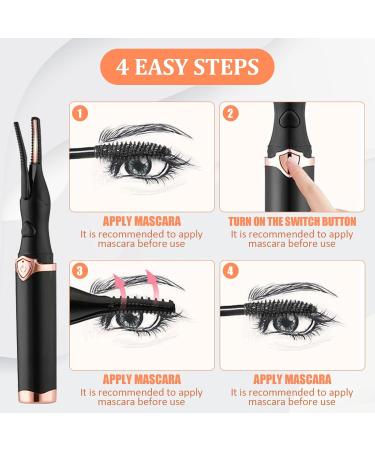 4 EASY STEPS

1

APPLY MASCARA
It is recommended to apply mascara before use

2

TURN ON THE SWITCH BUTTON
It is recommended to apply mascara before use

3

APPLY MASCARA
It is recommended to apply mascara before use

4

APPLY MASCARA
It is recommended to apply mascara before use