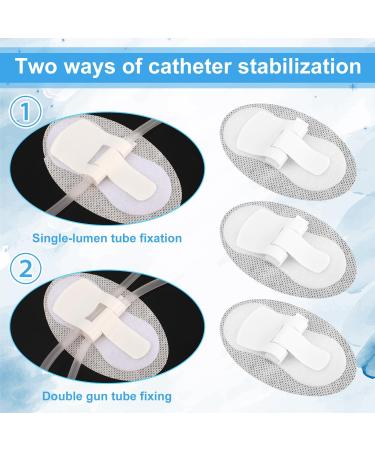 Two ways of catheter stabilization

1

Single-lumen tube fixation

2

Double gun tube fixing