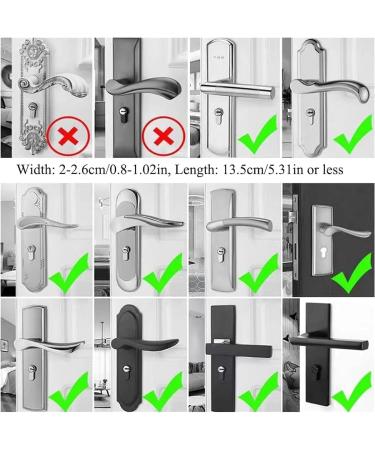 Width: 2-2.6cm/0.8-1.02in, Length: 13.5cm/5.31in or less