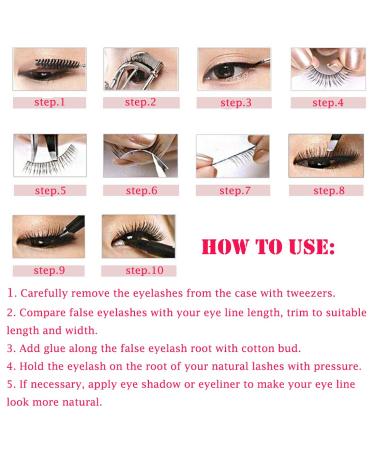 step.1

step.2

step.3

step.4

step.5

step.6

step.7

step.8

step.9

step.10

HOW TO USE:

1. Carefully remove the eyelashes from the case with tweezers.

2. Compare false eyelashes with your eye line length, trim to suitable length and width.

3. Add glue along the false eyelash root with cotton bud.

4. Hold the eyelash on the root of your natural lashes with pressure.

5. If necessary, apply eye shadow or eyeliner to make your eye line look more natural.