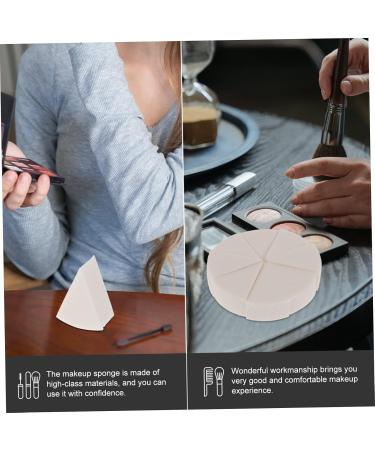 The makeup sponge is made of high-class materials, and you can use it with confidence.

Wonderful workmanship brings you very good and comfortable makeup experience.