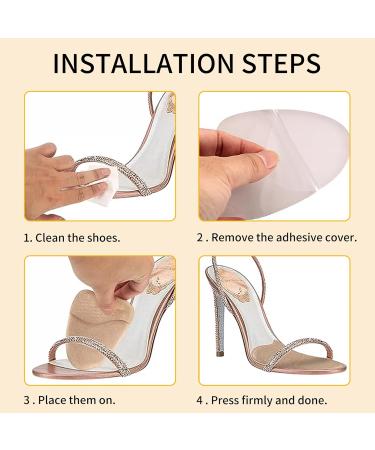 INSTALLATION STEPS

1. Clean the shoes.

2 . Remove the adhesive cover.

3 . Place them on.

4 . Press firmly and done.