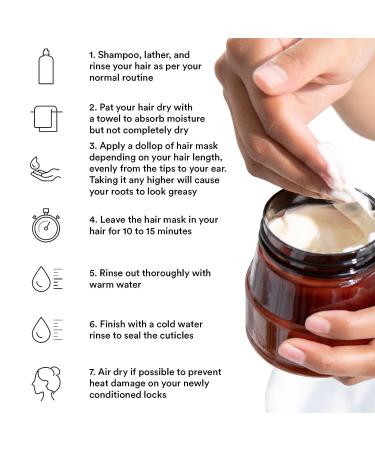 1. Shampoo, lather, and rinse your hair as per your normal routine

2. Pat your hair dry with a towel to absorb moisture but not completely dry

3. Apply a dollop of hair mask depending on your hair length, evenly from the tips to your ear. Taking it any higher will cause your roots to look greasy

4. Leave the hair mask in your hair for 10 to 15 minutes

5. Rinse out thoroughly with warm water

6. Finish with a cold water rinse to seal the cuticles

7. Air dry if possible to prevent heat damage on your newly conditioned locks