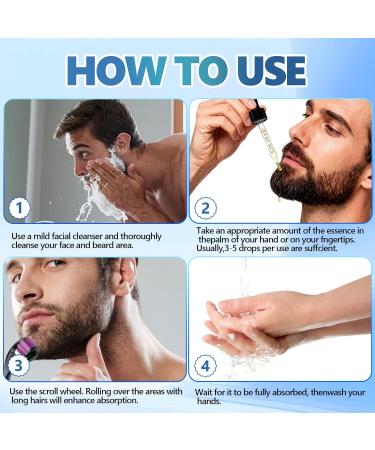 HOW TO USE

1

Use a mild facial cleanser and thoroughly cleanse your face and beard area.

2

Take an appropriate amount of the essence in thepalm of your hand or on your fngertips. Usually,3-5 drops per use are suffcient.

3

Use the scroll wheel. Rolling over the areas with long hairs will enhance absorption.

4

Wait for it to be fully absorbed, thenwash your hands.