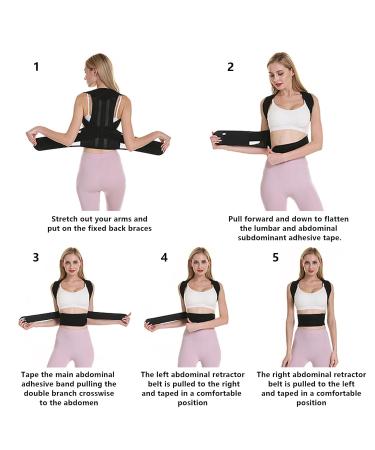 1

Stretch out your arms and put on the fixed back braces

2

Pull forward and down to flatten the lumbar and abdominal subdominant adhesive tape.

3

Tape the main abdominal adhesive band pulling the double branch crosswise to the abdomen

4

The left abdominal retractor belt is pulled to the right and taped in a comfortable position

5

The right abdominal retractor belt is pulled to the left and taped in a comfortable position