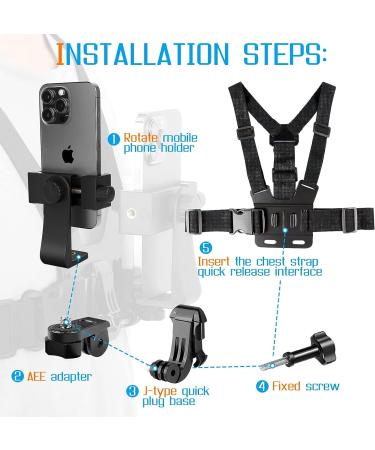 INSTALLATION STEPS:

1 Rotate mobile phone holder

5 Insert the chest strap quick release interface

2 AEE adapter

3 J-type quick plug base

4 Fixed screw