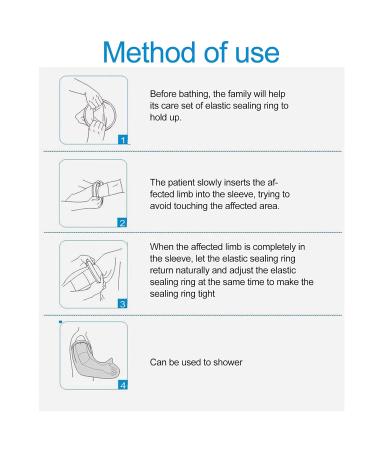 Method of use

1

Before bathing, the family will help its care set of elastic sealing ring to hold up.

2

The patient slowly inserts the affected limb into the sleeve, trying to avoid touching the affected area.

3

When the affected limb is completely in the sleeve, let the elastic sealing ring return naturally and adjust the elastic sealing ring at the same time to make the sealing ring tight

4

Can be used to shower