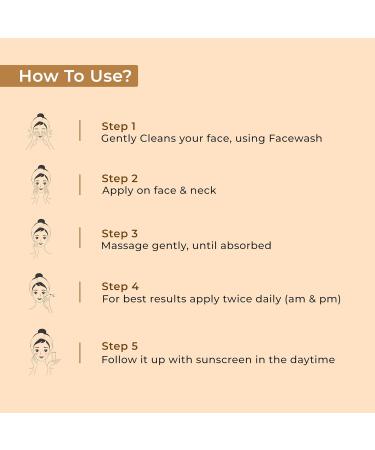 How To Use?

Step 1
Gently Cleans your face, using Facewash

Step 2
Apply on face & neck

Step 3
Massage gently, until absorbed

Step 4
For best results apply twice daily (am & pm)

Step 5
Follow it up with sunscreen in the daytime