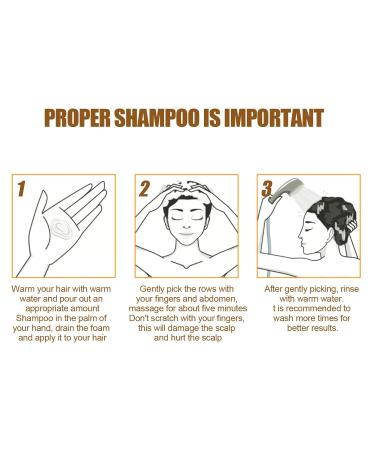 PROPER SHAMPOO IS IMPORTANT

1

Warm your hair with warm water and pour out an appropriate amount Shampoo in the palm of your hand, drain the foam and apply it to your hair

2

Gently pick the rows with your fingers and abdomen, massage for about five minutes Don't scratch with your fingers, this will damage the scalp and hurt the scalp

3

After gently picking, rinse with warm water. t is recommended to wash more times for better results.