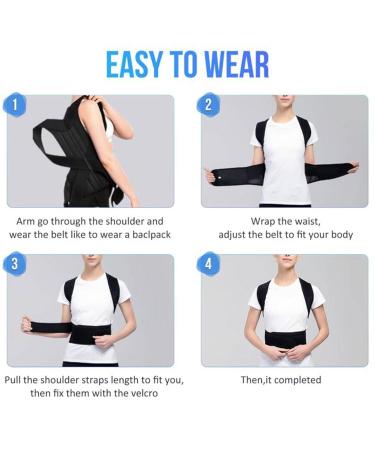 EASY TO WEAR

1

Arm go through the shoulder and wear the belt like to wear a baclpack

2

Wrap the waist, adjust the belt to fit your body

3

Pull the shoulder straps length to fit you, then fix them with the velcro

4

Then,it completed