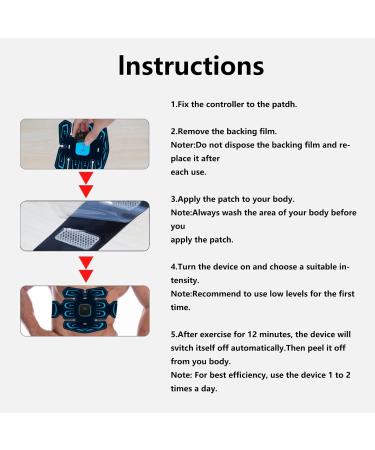 Instructions

1.Fix the controller to the patdh.

2.Remove the backing film.
Noter:Do not dispose the backing film and replace it after
each use.

3.Apply the patch to your body.
Note:Always wash the area of your body before you
apply the patch.

4.Turn the device on and choose a suitable intensity.
Note:Recommend to use low levels for the first time.

5.After exercise for 12 minutes, the device will svitch itself off automatically.Then peel it off from you body.
Note: For best efficiency, use the device 1 to 2 times a day.