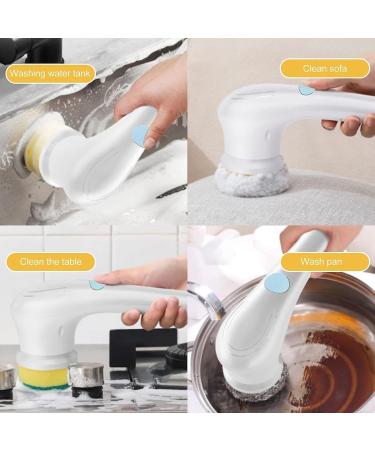 Washing water tank

Clean sofa

Clean the table

Wash pan