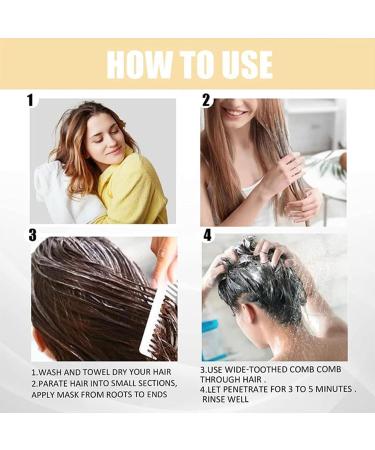 HOW TO USE

1

2

3

4

1.WASH AND TOWEL DRY YOUR HAIR
2.PARATE HAIR INTO SMALL SECTIONS, APPLY MASK FROM ROOTS TO ENDS

3.USE WIDE-TOOTHED COMB COMB THROUGH HAIR .
4.LET PENETRATE FOR 3 TO 5 MINUTES . RINSE WELL