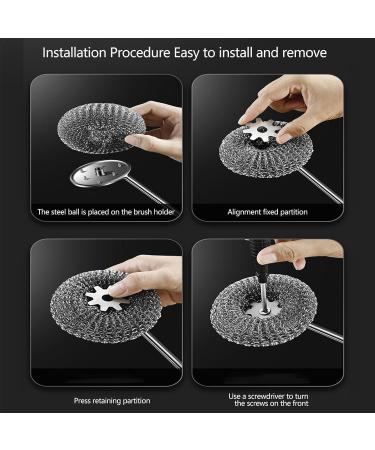 Installation Procedure Easy to install and remove

The steel ball is placed on the brush holder

Alignment fixed partition

Press retaining partition

Use a screwdriver to turn the screws on the front