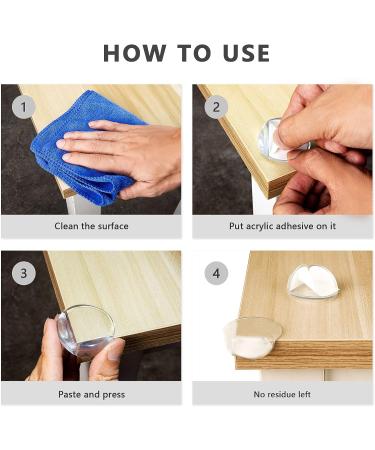 HOW TO USE

1

Clean the surface

2

Put acrylic adhesive on it

3

Paste and press

4

No residue left