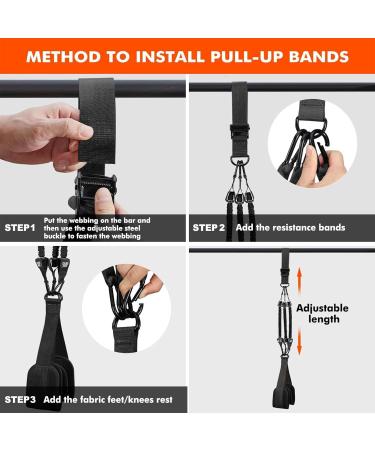 METHOD TO INSTALL PULL-UP BANDS

STEP1 Put the webbing on the bar and then use the adjustable steel buckle to fasten the webbing

STEP 2 Add the resistance bands

STEP3 Add the fabric feet/knees rest

Adjustable length