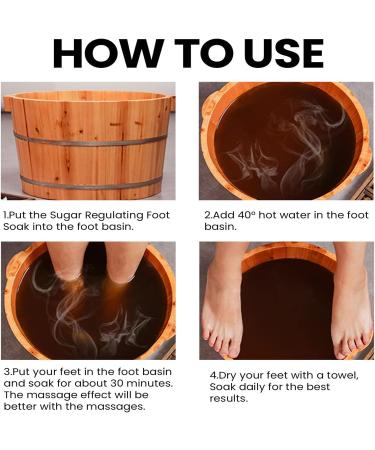 HOW TO USE

1.Put the Sugar Regulating Foot Soak into the foot basin.

2.Add 40° hot water in the foot basin.

3.Put your feet in the foot basin and soak for about 30 minutes. The massage effect will be better with the massages.

4.Dry your feet with a towel, Soak daily for the best results.