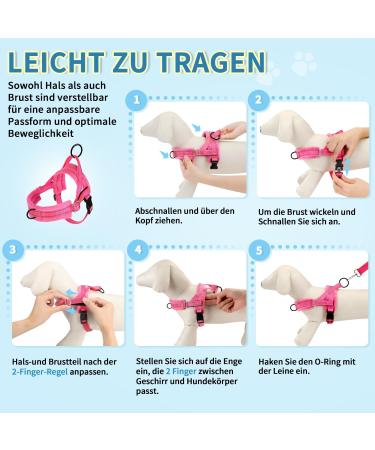 LEICHT ZU TRAGEN

Sowohl Hals als auch Brust sind verstellbar für eine anpassbare Passform und optimale Beweglichkeit

1

Abschnallen und über den Kopf ziehen.

2

Um die Brust wickeln und Schnallen Sie sich an.

3

Hals-und Brustteil nach der 2-Finger-Regel anpassen.

4

Stellen Sie sich auf die Enge ein, die 2 Finger zwischen Geschirr und Hundekörper passt.

5

Haken Sie den O-Ring mit der Leine ein.