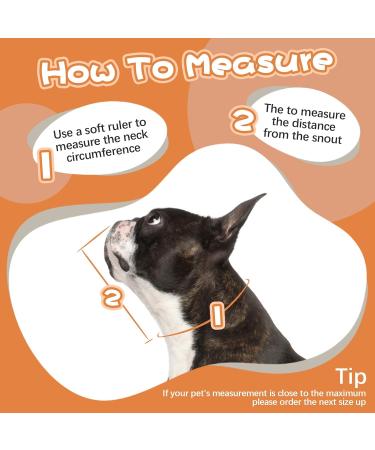 How To Measure

1 Use a soft ruler to measure the neck circumference

2 The to measure the distance from the snout

2

1

Tip
If your pet's measurement is close to the maximum please order the next size up