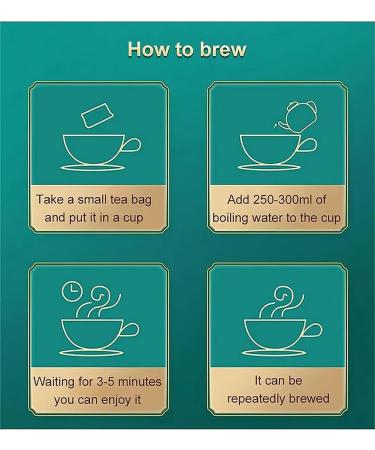 How to brew

Take a small tea bag and put it in a cup

Add 250-300ml of boiling water to the cup

Waiting for 3-5 minutes you can enjoy it

It can be repeatedly brewed