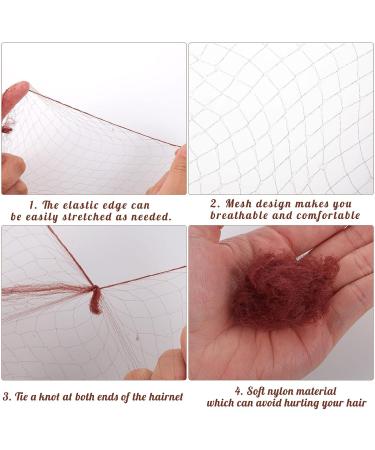 1. The elastic edge can be easily stretched as needed.

2. Mesh design makes you breathable and comfortable

3. Tie a knot at both ends of the hairnet

4. Soft nylon material which can avoid hurting your hair