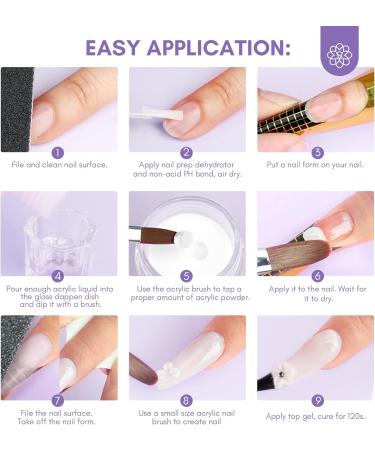 EASY APPLICATION:

1
File and clean nail surface.

2
Apply nail prep dehydrator and non-acid PH bond, air dry.

3
Put a nail form on your nail.

4
Pour enough acrylic liquid into the glass dappen dish and dip it with a brush.

5
Use the acrylic brush to tap a proper amount of acrylic powder.

6
Apply it to the nail. Wait for it to dry.

7
File the nail surface. Take off the nail form.

8
Use a small size acrylic nail brush to create nail

9
Apply top gel, cure for 120s.