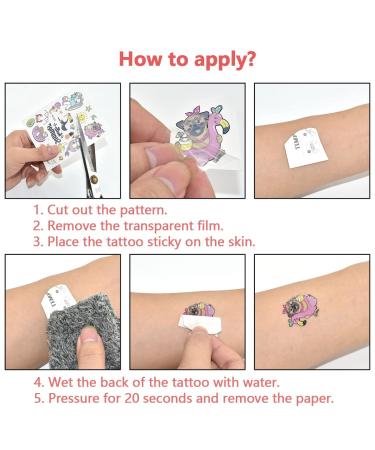 How to apply?

1. Cut out the pattern.
2. Remove the transparent film.
3. Place the tattoo sticky on the skin.

4. Wet the back of the tattoo with water.
5. Pressure for 20 seconds and remove the paper.