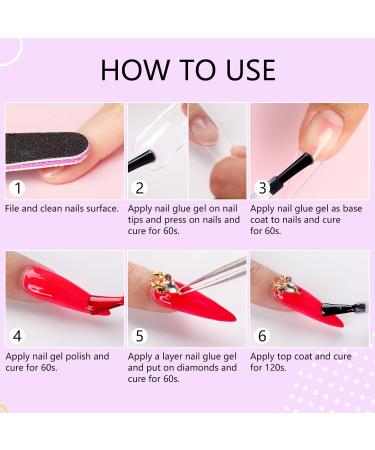 HOW TO USE

1
File and clean nails surface.

2
Apply nail glue gel on nail tips and press on nails and cure for 60s.

3
Apply nail glue gel as base coat to nails and cure for 60s.

4
Apply nail gel polish and cure for 60s.

5
Apply a layer nail glue gel and put on diamonds and cure for 60s.

6
Apply top coat and cure for 120s.