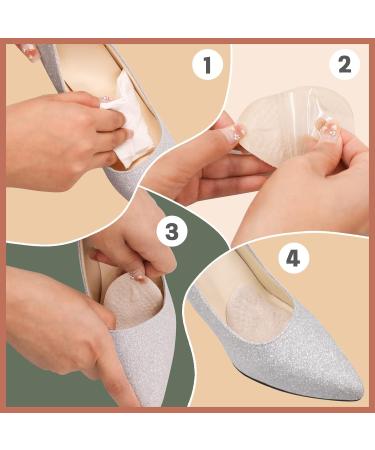 1

2

3

4