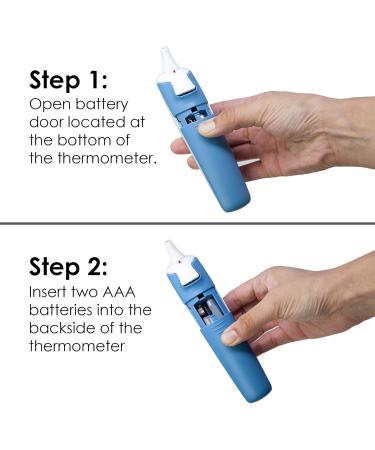 Step 1:
Open battery door located at the bottom of the thermometer.

Step 2:
Insert two AAA batteries into the backside of the thermometer