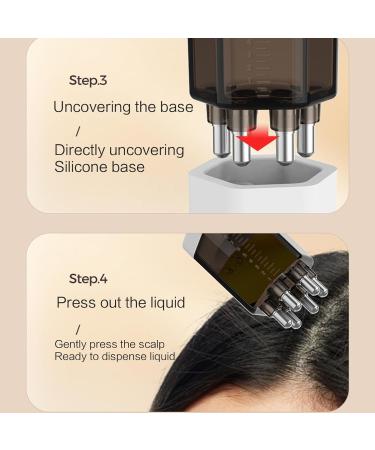 Step.3

Uncovering the base

/

Directly uncovering Silicone base

Step.4

Press out the liquid

/

Gently press the scalp Ready to dispense liquid